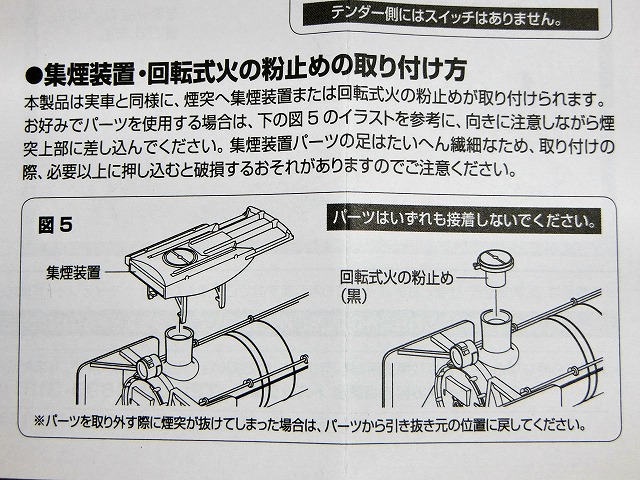 テンダー側にはスイッチはありません。

●集煙装置・回転式火の粉止めの取り付け方

本製品は実車と同様に、煙突へ集煙装置または回転式火の粉止めが取り付けられます。お好みでパーツを使用する場合は、下の図５のイラストを参考に、向きに注意しながら煙突上部に差し込んでください。集煙装置パーツの足はたいへん繊細なため、取り付けの際、必要以上に押し込むと破損するおそれがありますのでご注意ください。

図５

パーツはいずれも接着しないでください。

集煙装置

回転式火の粉止め
(黒)

※パーツを取り外す際に煙突が抜けてしまった場合は、パーツから引き抜き元の位置に戻してください。